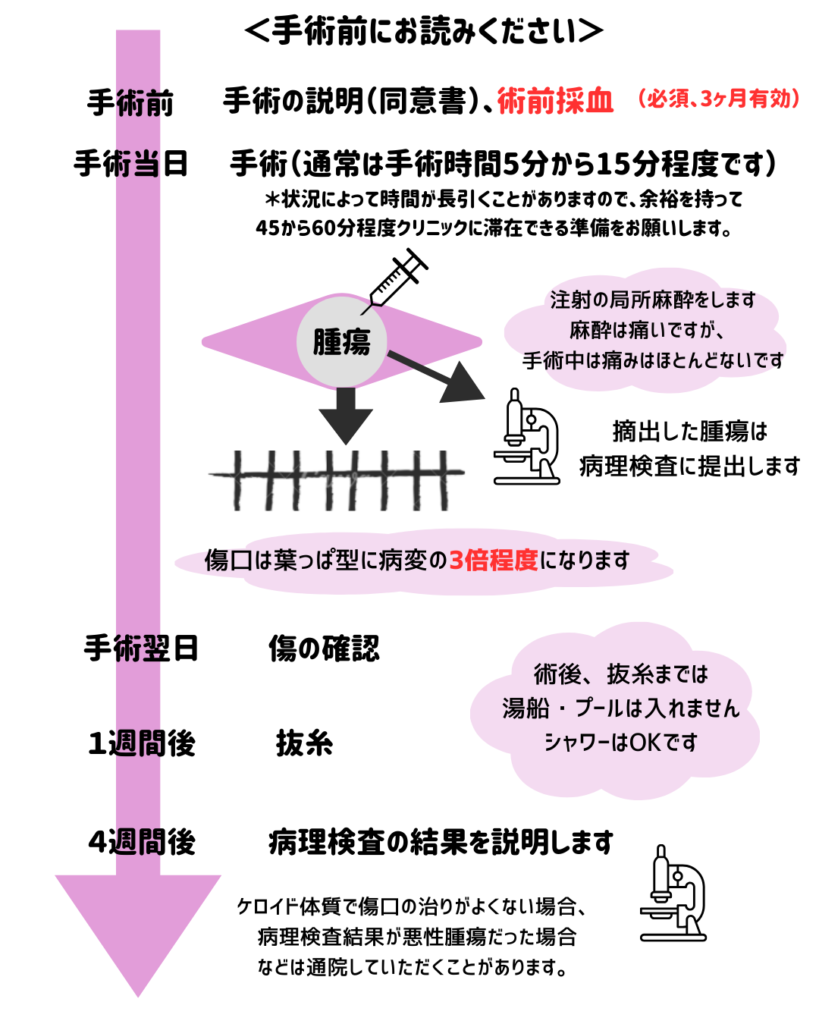 ＜手術前にお読みください＞

手術前　手術の説明（同意書）、術前採血 （必須、3ヶ月有効）

手術当日　手術（通常は手術時間5分から15分程度です）

＊状況によって時間が長引くことがありますので、余裕を持って45から60分程度クリニックに滞在できる準備をお願いします。

腫瘍

注射の局所麻酔をします
麻酔は痛いですが、
手術中は痛みはほとんどないです

摘出した腫瘍は
病理検査に提出します

傷口は葉っぱ型に病変の3倍程度になります

手術翌日　傷の確認

術後、抜糸までは
湯船・プールは入れません
シャワーはOKです

1週間後　抜糸

4週間後　病理検査の結果を説明します

ケロイド体質で傷口の治りがよくない場合、
病理検査結果が悪性腫瘍だった場合
などは通院していただくことがあります。